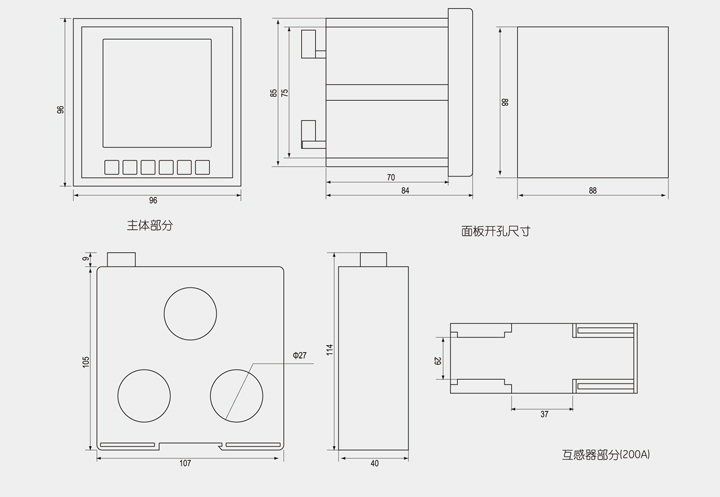 96

96

主体部分

85

75

70

84

88

88

面板开孔尺寸

9

105

Φ27

107

114

40

29

37

互感器部分(200A)